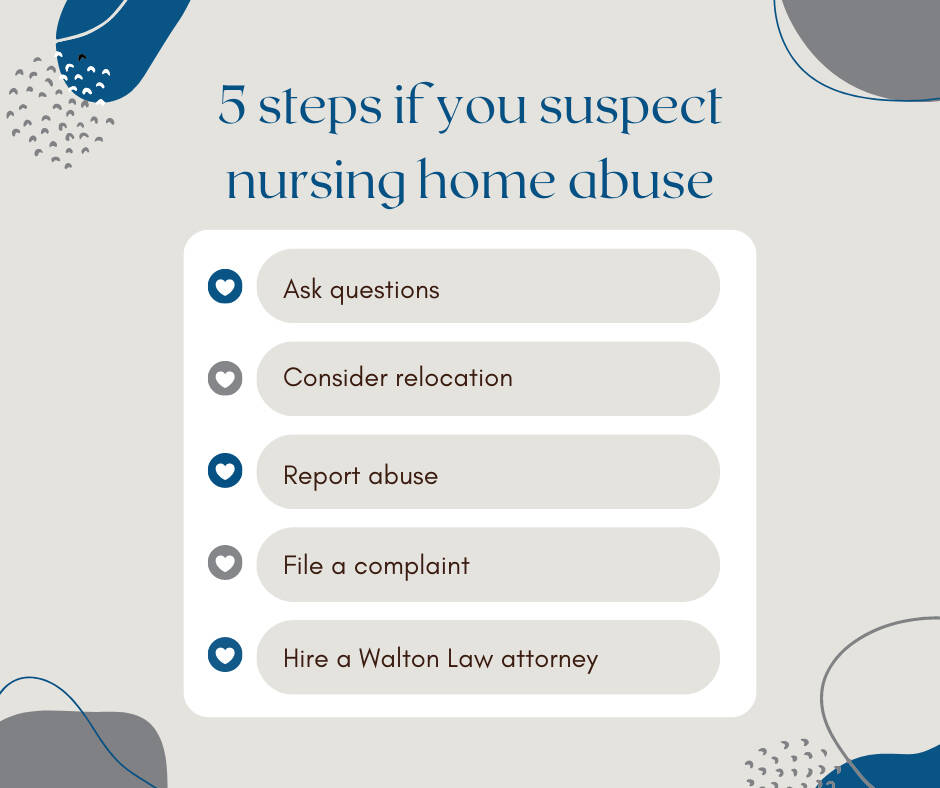 5 steps if you suspect nursing home abuse

Ask questions

Consider relocation

Report abuse

File a complaint

Hire a Walton Law attorney